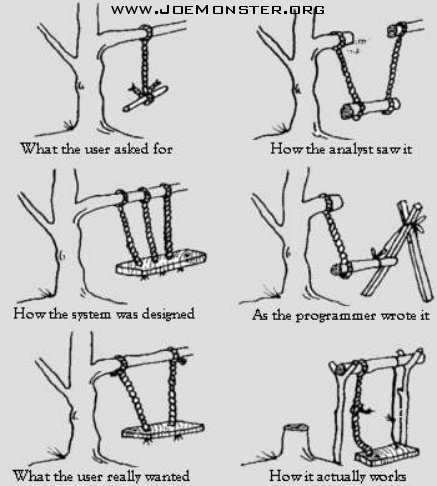 WWW.JOEMONSTER.ORG

What the user asked for

How the analyst saw it

How the system was designed

As the programmer wrote it

What the user really wanted

How it actually works